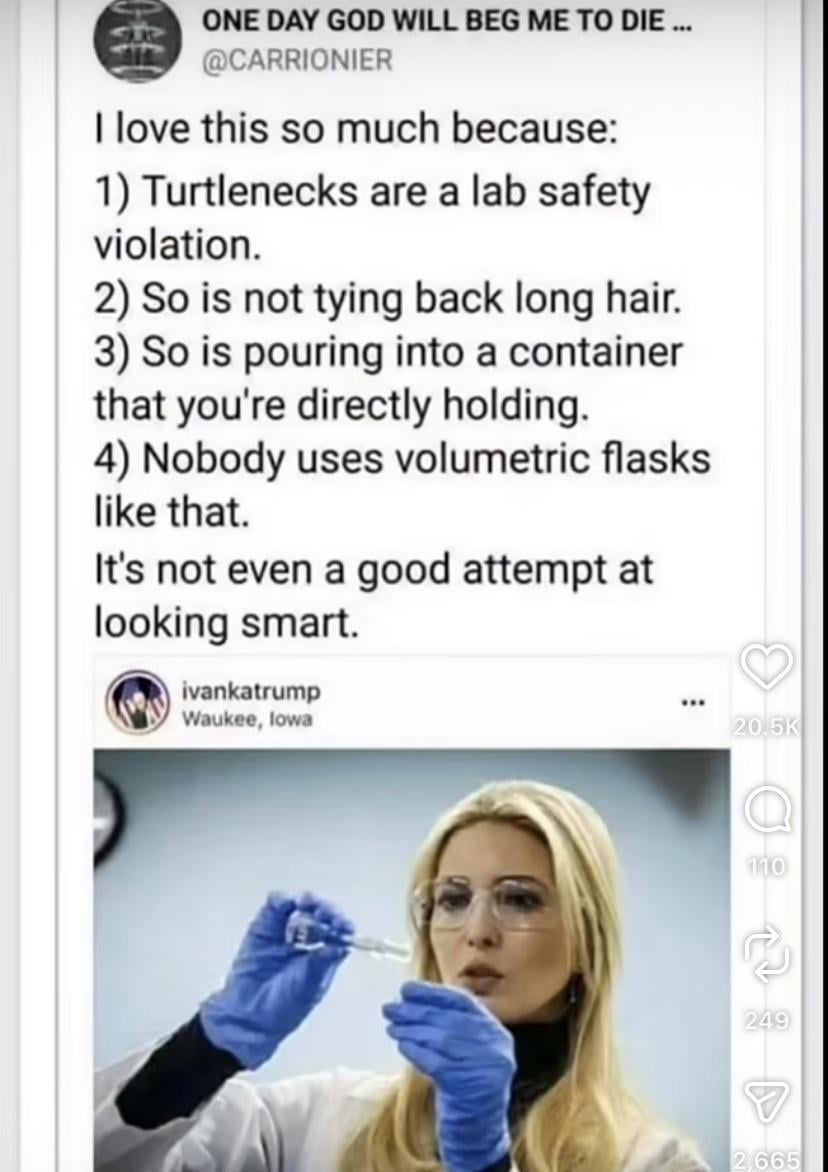 ONE DAY GOD WILL BEG ME TO DIE ...
@CARRIONIER

I love this so much because:
1) Turtlenecks are a lab safety violation.
2) So is not tying back long hair.
3) So is pouring into a container that you're directly holding.
4) Nobody uses volumetric flasks like that.
It's not even a good attempt at looking smart.

ivankatrump
Waukee, Iowa

...

20.5K
110
249
2,665