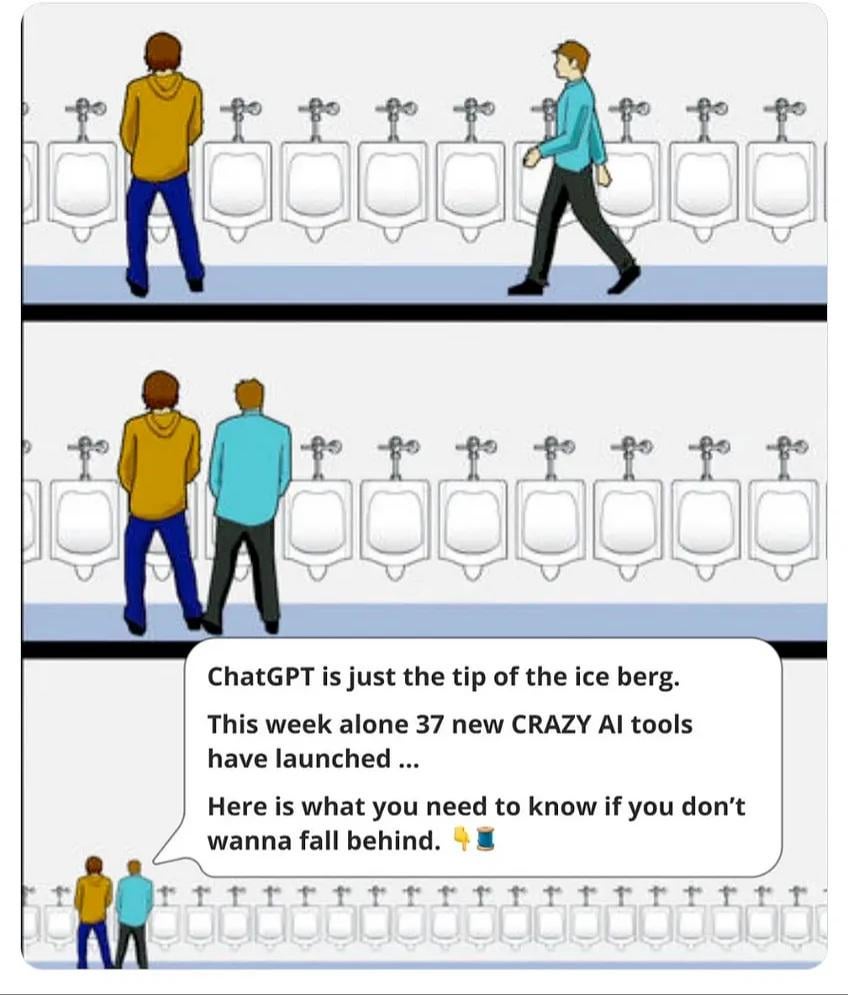 ChatGPT is just the tip of the ice berg.

This week alone 37 new CRAZY AI tools have launched ...

Here is what you need to know if you don't wanna fall behind. 👇🧵