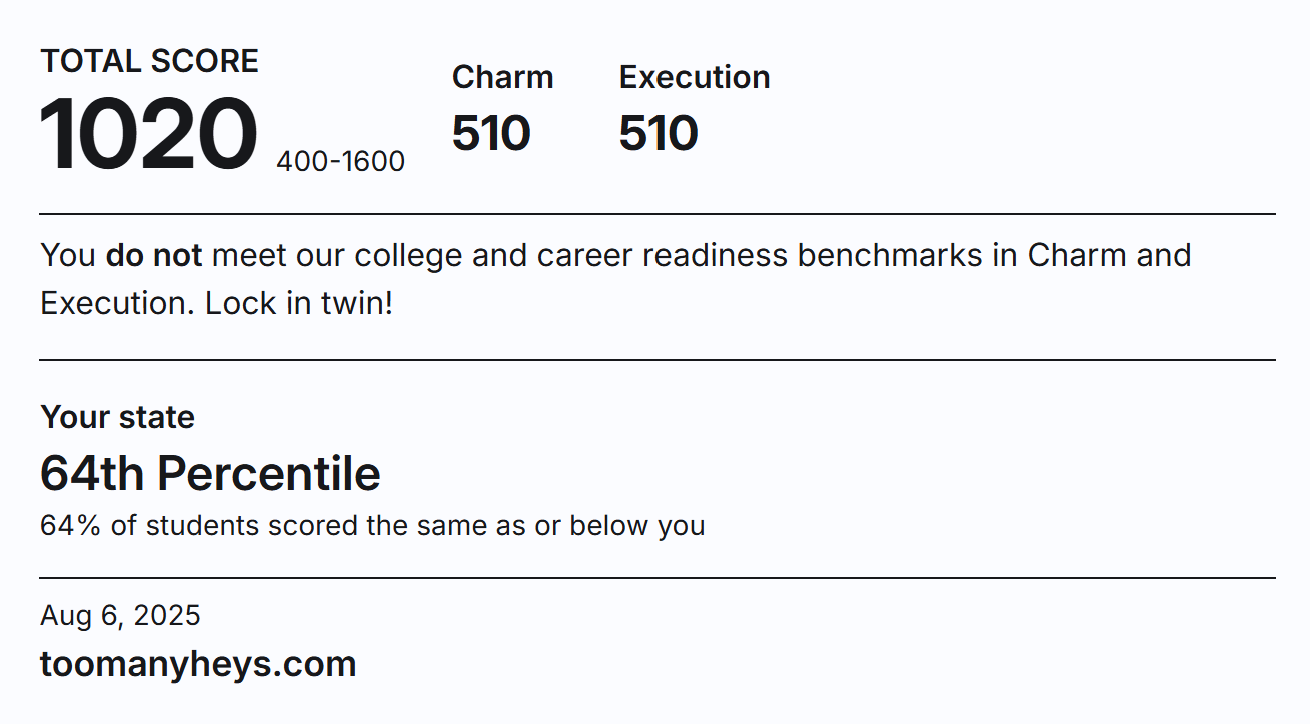 TOTAL SCORE
1020 400-1600

Charm
510

Execution
510

You do not meet our college and career readiness benchmarks in Charm and Execution. Lock in twin!

Your state
64th Percentile
64% of students scored the same as or below you

Aug 6, 2025
toomanyheys.com