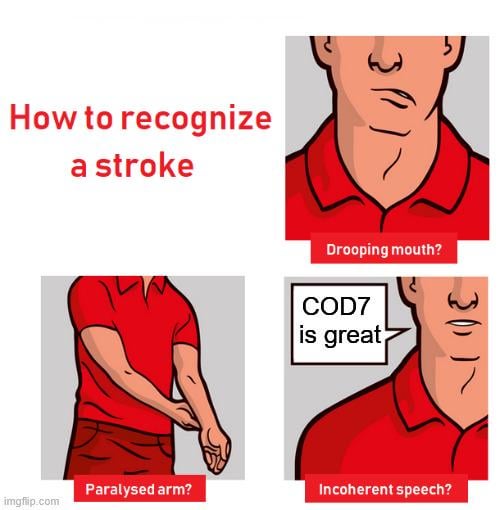 How to recognize a stroke

Drooping mouth?

Paralysed arm?

COD7 is great

Incoherent speech?

imgflip.com